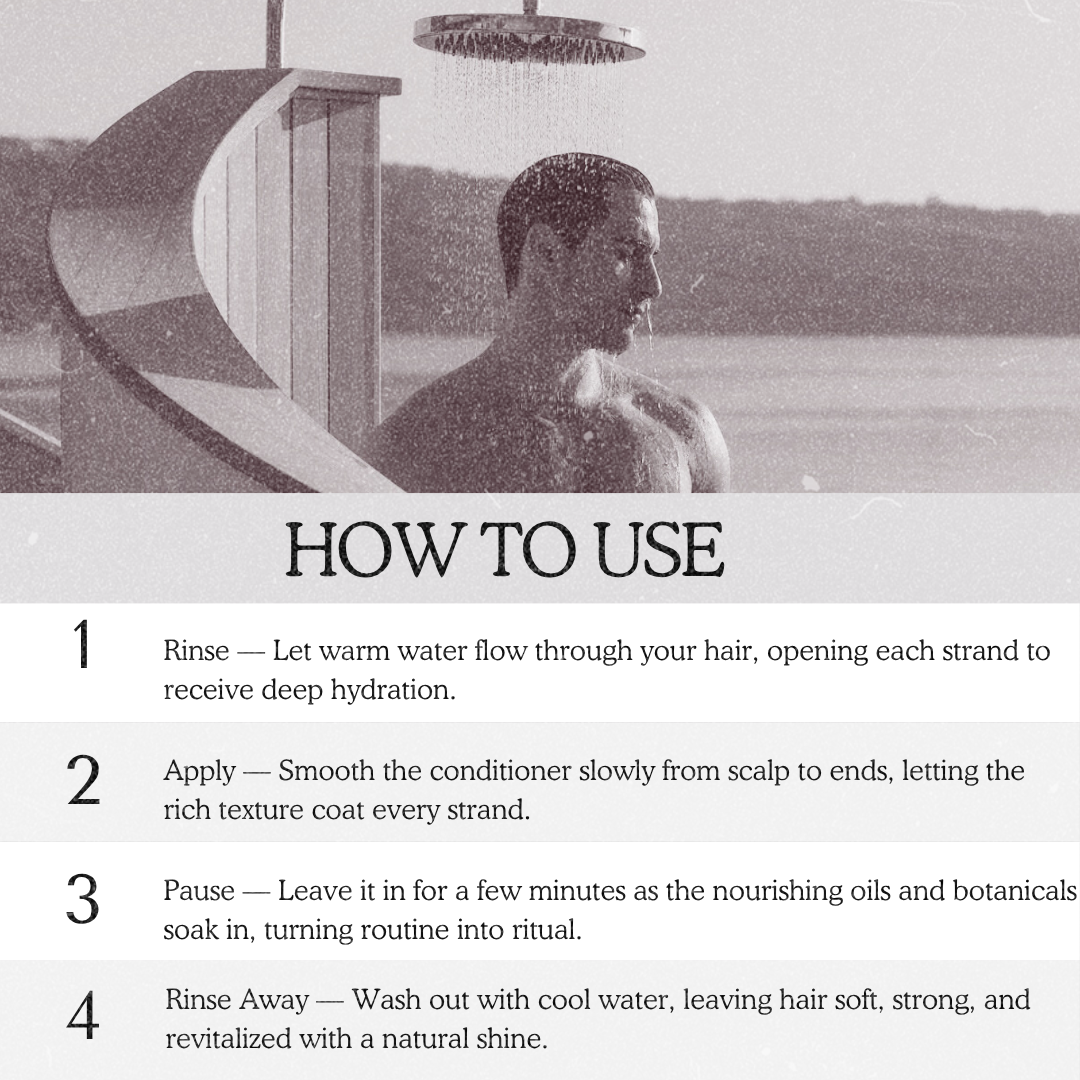 HOW TO USE

1

Rinse — Let warm water flow through your hair, opening each strand to receive deep hydration.

2

Apply — Smooth the conditioner slowly from scalp to ends, letting the rich texture coat every strand.

3

Pause — Leave it in for a few minutes as the nourishing oils and botanicals soak in, turning routine into ritual.

4

Rinse Away — Wash out with cool water, leaving hair soft, strong, and revitalized with a natural shine.